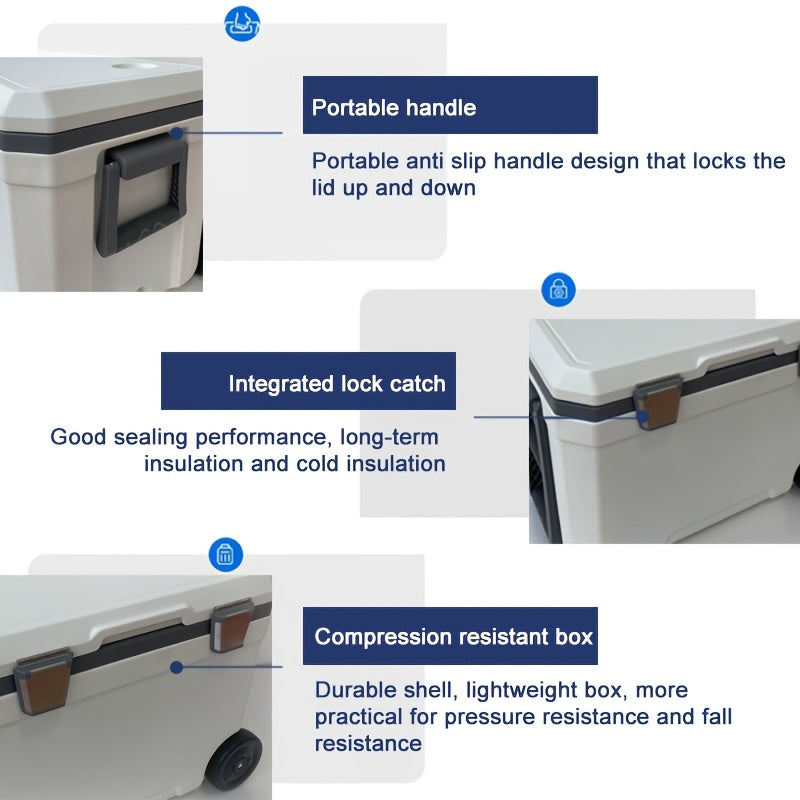 Portable handle

Portable anti slip handle design that locks the lid up and down

Integrated lock catch

Good sealing performance, long-term insulation and cold insulation

Compression resistant box

Durable shell, lightweight box, more practical for pressure resistance and fall resistance